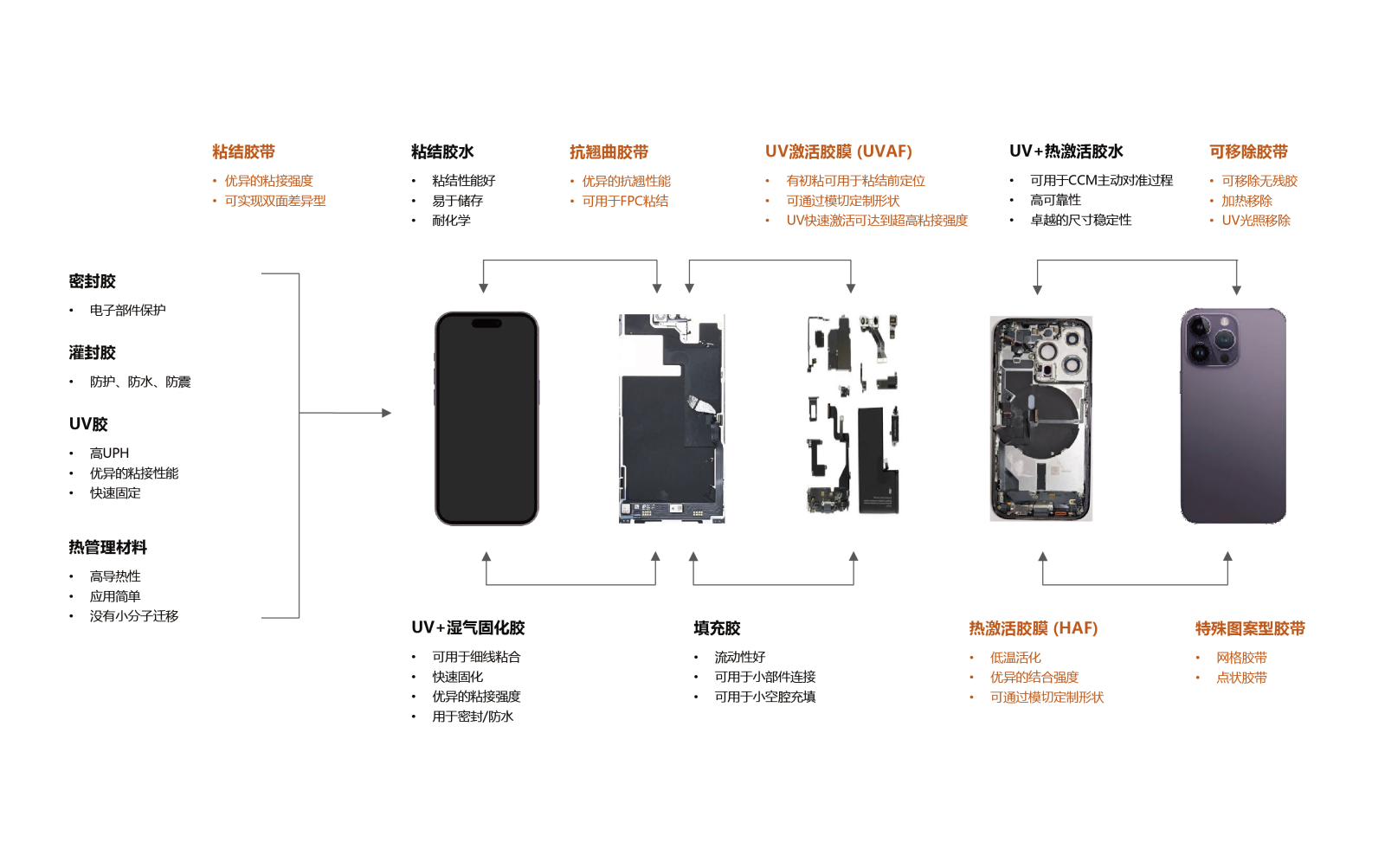 粘结胶带
• 优异的粘接强度
• 可实现双面差异型

粘结胶水
• 粘结性能好
• 易于储存
• 耐化学

抗翘曲胶带
• 优异的抗翘性能
• 可用于FPC粘结

UV激活胶膜 (UVAF)
• 有初粘可用于粘结前定位
• 可通过模切定制形状
• UV快速激活可达到超高粘接强度

UV+热激活胶水
• 可用于CCM主动对准过程
• 高可靠性
• 卓越的尺寸稳定性

可移除胶带
• 可移除无残胶
• 加热移除
• UV光照移除

密封胶
• 电子部件保护

灌封胶
• 防护、防水、防震

UV胶
• 高UPH
• 优异的粘接性能
• 快速固定

热管理材料
• 高导热性
• 应用简单
• 没有小分子迁移

UV+湿气固化胶
• 可用于细线粘合
• 快速固化
• 优异的粘接强度
• 用于密封/防水

填充胶
• 流动性好
• 可用于小部件连接
• 可用于小空腔充填

热激活胶膜 (HAF)
• 低温活化
• 优异的结合强度
• 可通过模切定制形状

特殊图案型胶带
• 网格胶带
• 点状胶带